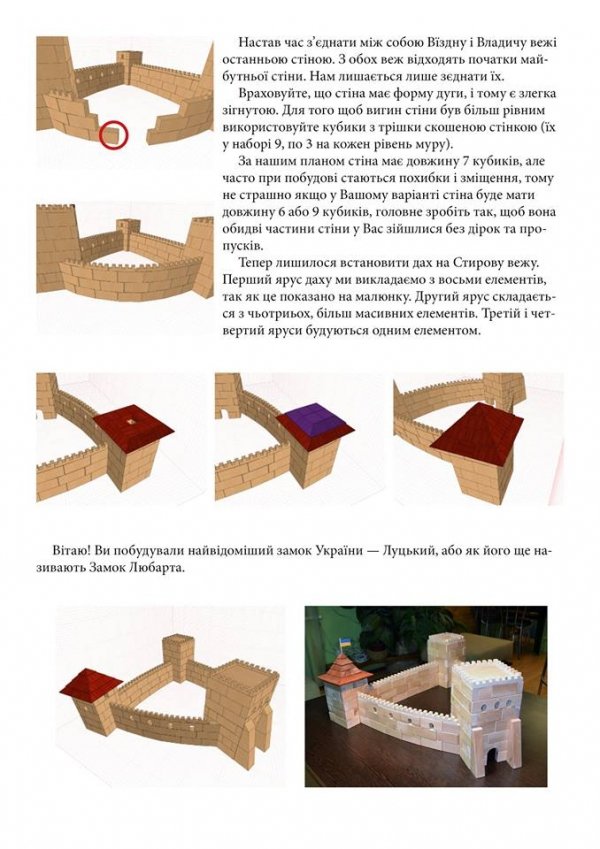 Настав час з'єднати між собою Вїздну і Владичу вежі останньою стіною. З обох веж відходять початки майбутньої стіни. Нам лишається лише зєднати їх.

Враховуйте, що стіна має форму дуги, і тому є злегка зігнутою. Для того щоб вигин стіни був більш рівним використовуйте кубики з трішки скошеною стінкою (їх у наборі 9, по 3 на кожен рівень муру).

За нашим планом стіна має довжину 7 кубиків, але часто при побудові стаються похибки і зміщення, тому не страшно якщо у Вашому варіанті стіна буде мати довжину 6 або 9 кубиків, головне зробіть так, щоб вона обидві частини стіни у Вас зійшлися без дірок та пропусків.

Тепер лишилося встановити дах на Стирову вежу. Перший ярус даху ми викладаємо з восьми елементів, так як це показано на малюнку. Другий ярус складається з чьотриьох, більш масивних елементів. Третій і четвертий яруси будуються одним елементом.

Вітаю! Ви побудували найвідоміший замок України — Луцький, або як його ще називають Замок Любарта.