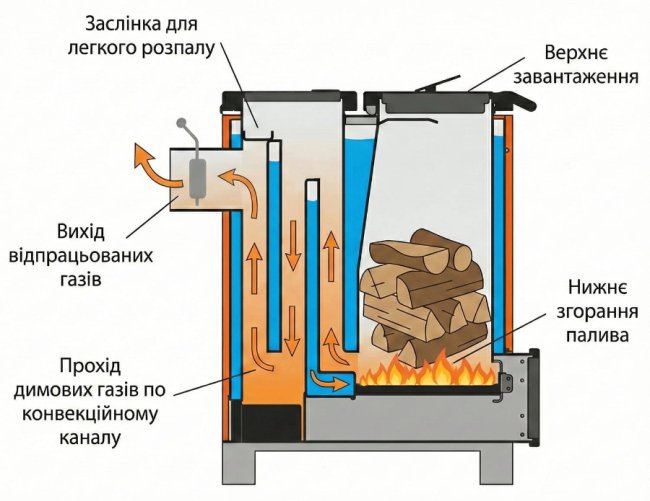 Заслінка для легкого розпалу

Верхнє завантаження

Вихід відпрацьованих газів

Нижнє згорання палива

Прохід димових газів по конвекційному каналу