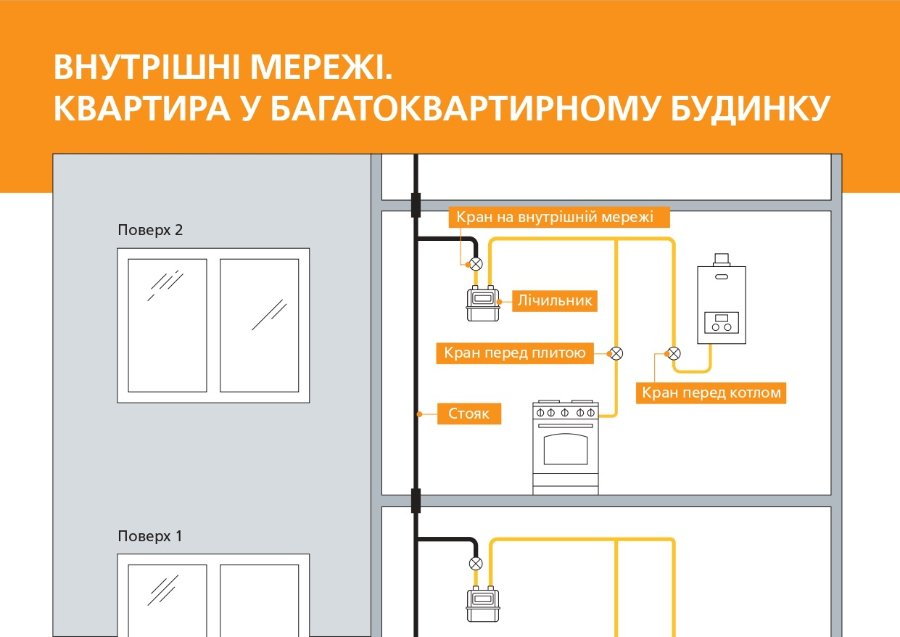 ВНУТРІШНІ МЕРЕЖІ.
КВАРТИРА У БАГАТОКВАРТИРНОМУ БУДИНКУ

Поверх 2

Кран на внутрішній мережі

Лічильник

Кран перед плитою

Кран перед котлом

Стояк

Поверх 1