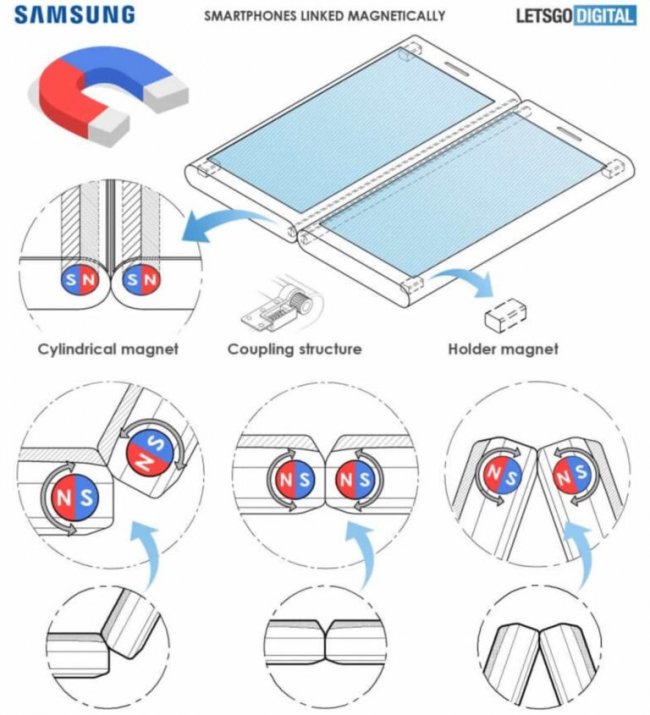 SAMSUNG

SMARTPHONES LINKED MAGNETICALLY

LETSGO DIGITAL

S N S N

Cylindrical magnet

Coupling structure

Holder magnet

N S N S

N S N S

N S N S